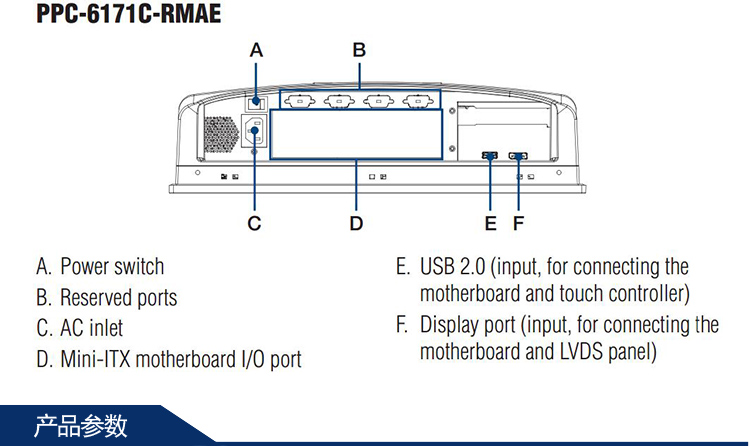 PPC-6171C-RMAE

A B C D E F

A. Power switch
B. Reserved ports
C. AC inlet
D. Mini-ITX motherboard I/O port

E. USB 2.0 (input, for connecting the motherboard and touch controller)
F. Display port (input, for connecting the motherboard and LVDS panel)

产品参数