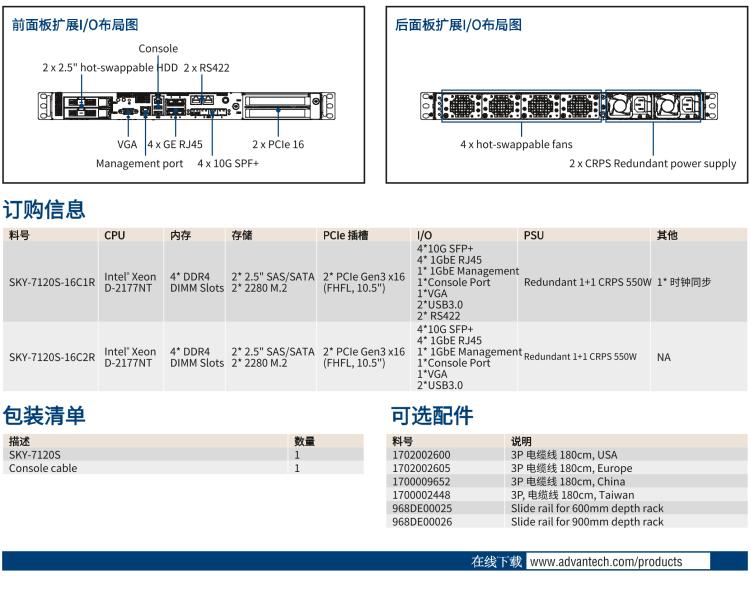 前面板扩展I/O布局图

Console
2 x 2.5" hot-swappable HDD
2 x RS422
VGA
4 x GE RJ45
2 x PCIe 16
Management port
4 x 10G SPF+

后面板扩展I/O布局图

4 x hot-swappable fans
2 x CRPS Redundant power supply

订购信息

| 料号 | CPU | 内存 | 存储 | PCIe 插槽 | I/O | PSU | 其他 |
|---|---|---|---|---|---|---|---|
| SKY-7120S-16C1R | Intel® Xeon D-2177NT | 4* DDR4 DIMM Slots | 2* 2.5" SAS/SATA 2* 2280 M.2 | 2* PCIe Gen3 x16 (FHFL, 10.5") | 4*10G SFP+ 4* 1GbE RJ45 1* 1GbE Management 1*Console Port 1*VGA 2*USB3.0 2* RS422 | Redundant 1+1 CRPS 550W | 1* 时钟同步 |
| SKY-7120S-16C2R | Intel® Xeon D-2177NT | 4* DDR4 DIMM Slots | 2* 2.5" SAS/SATA 2* 2280 M.2 | 2* PCIe Gen3 x16 (FHFL, 10.5") | 4*10G SFP+ 4* 1GbE RJ45 1* 1GbE Management 1*Console Port 1*VGA 2*USB3.0 | Redundant 1+1 CRPS 550W | NA |

包装清单

| 描述 | 数量 |
|---|---|
| SKY-7120S | 1 |
| Console cable | 1 |

可选配件

| 料号 | 说明 |
|---|---|
| 1702002600 | 3P 电缆线 180cm, USA |
| 1702002605 | 3P 电缆线 180cm, Europe |
| 1700009652 | 3P 电缆线 180cm, China |
| 1700002448 | 3P, 电缆线 180cm, Taiwan |
| 968DE00025 | Slide rail for 600mm depth rack |
| 968DE00026 | Slide rail for 900mm depth rack |

在线下载 www.advantech.com/products