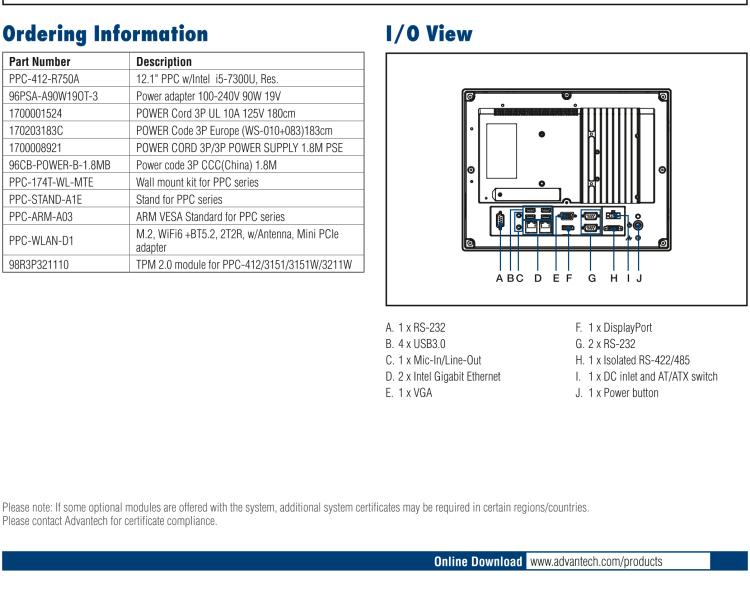 Ordering Information

| Part Number | Description |
|---|---|
| PPC-412-R750A | 12.1" PPC w/Intel i5-7300U, Res. |
| 96PSA-A90W19OT-3 | Power adapter 100-240V 90W 19V |
| 1700001524 | POWER Cord 3P UL 10A 125V 180cm |
| 170203183C | POWER Code 3P Europe (WS-010+083)183cm |
| 1700008921 | POWER CORD 3P/3P POWER SUPPLY 1.8M PSE |
| 96CB-POWER-B-1.8MB | Power code 3P CCC(China) 1.8M |
| PPC-174T-WL-MTE | Wall mount kit for PPC series |
| PPC-STAND-A1E | Stand for PPC series |
| PPC-ARM-A03 | ARM VESA Standard for PPC series |
| PPC-WLAN-D1 | M.2, WiFi6 +BT5.2, 2T2R, w/Antenna, Mini PCIe adapter |
| 98R3P321110 | TPM 2.0 module for PPC-412/3151/3151W/3211W |

I/O View

A B C D E F G H I J

A. 1 x RS-232
B. 4 x USB3.0
C. 1 x Mic-In/Line-Out
D. 2 x Intel Gigabit Ethernet
E. 1 x VGA

F. 1 x DisplayPort
G. 2 x RS-232
H. 1 x Isolated RS-422/485
I. 1 x DC inlet and AT/ATX switch
J. 1 x Power button

Please note: If some optional modules are offered with the system, additional system certificates may be required in certain regions/countries.
Please contact Advantech for certificate compliance.

Online Download www.advantech.com/products