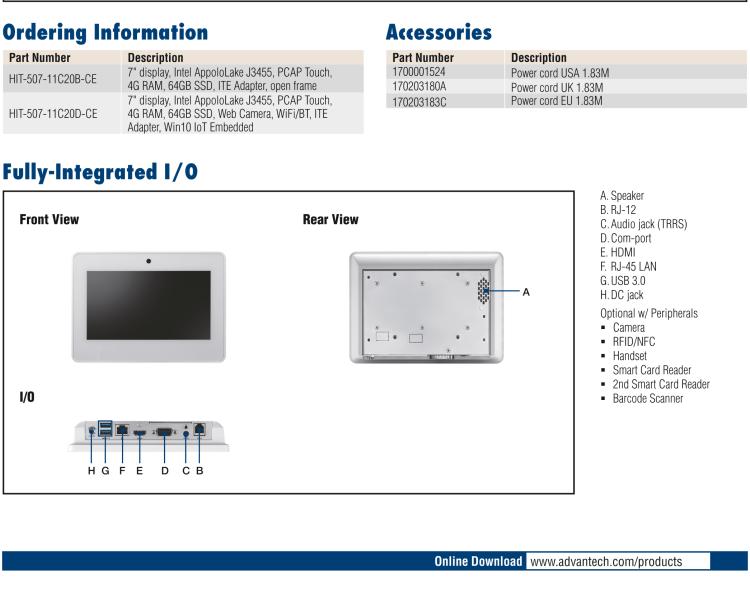 Ordering Information

| Part Number | Description |
|---|---|
| HIT-507-11C20B-CE | 7" display, Intel AppoloLake J3455, PCAP Touch, 4G RAM, 64GB SSD, ITE Adapter, open frame |
| HIT-507-11C20D-CE | 7" display, Intel AppoloLake J3455, PCAP Touch, 4G RAM, 64GB SSD, Web Camera, WiFi/BT, ITE Adapter, Win10 IoT Embedded |

Accessories

| Part Number | Description |
|---|---|
| 1700001524 | Power cord USA 1.83M |
| 170203180A | Power cord UK 1.83M |
| 170203183C | Power cord EU 1.83M |

Fully-Integrated I/O

Front View

Rear View

A

I/O

H G F E D C B

A. Speaker
B. RJ-12
C. Audio jack (TRRS)
D. Com-port
E. HDMI
F. RJ-45 LAN
G. USB 3.0
H. DC jack

Optional w/ Peripherals
▪ Camera
▪ RFID/NFC
▪ Handset
▪ Smart Card Reader
▪ 2nd Smart Card Reader
▪ Barcode Scanner

Online Download www.advantech.com/products